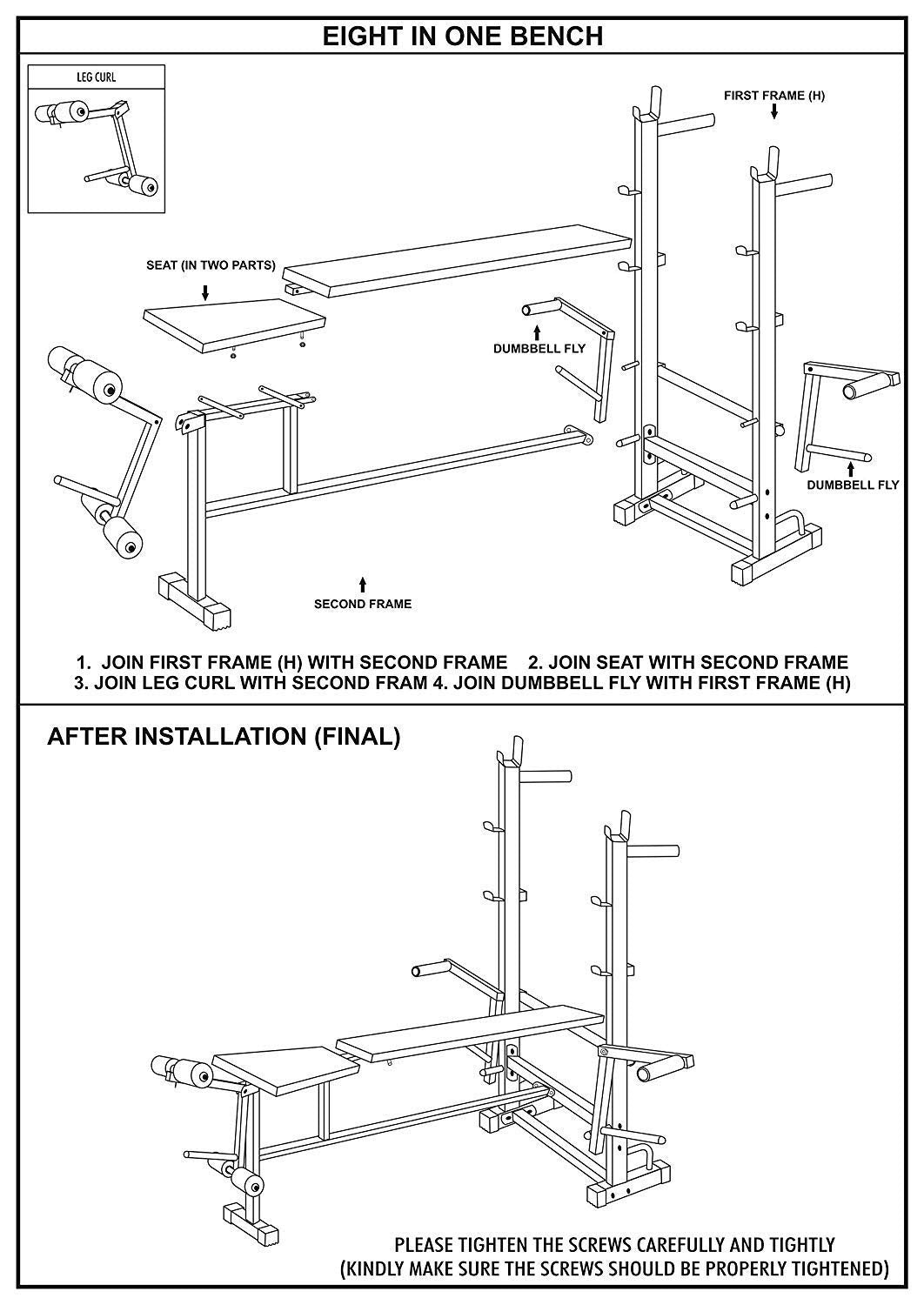 EIGHT IN ONE BENCH

LEG CURL

FIRST FRAME (H)

SEAT (IN TWO PARTS)

DUMBBELL FLY

DUMBBELL FLY

SECOND FRAME

1. JOIN FIRST FRAME (H) WITH SECOND FRAME 2. JOIN SEAT WITH SECOND FRAME
3. JOIN LEG CURL WITH SECOND FRAM 4. JOIN DUMBBELL FLY WITH FIRST FRAME (H)

AFTER INSTALLATION (FINAL)

PLEASE TIGHTEN THE SCREWS CAREFULLY AND TIGHTLY
(KINDLY MAKE SURE THE SCREWS SHOULD BE PROPERLY TIGHTENED)