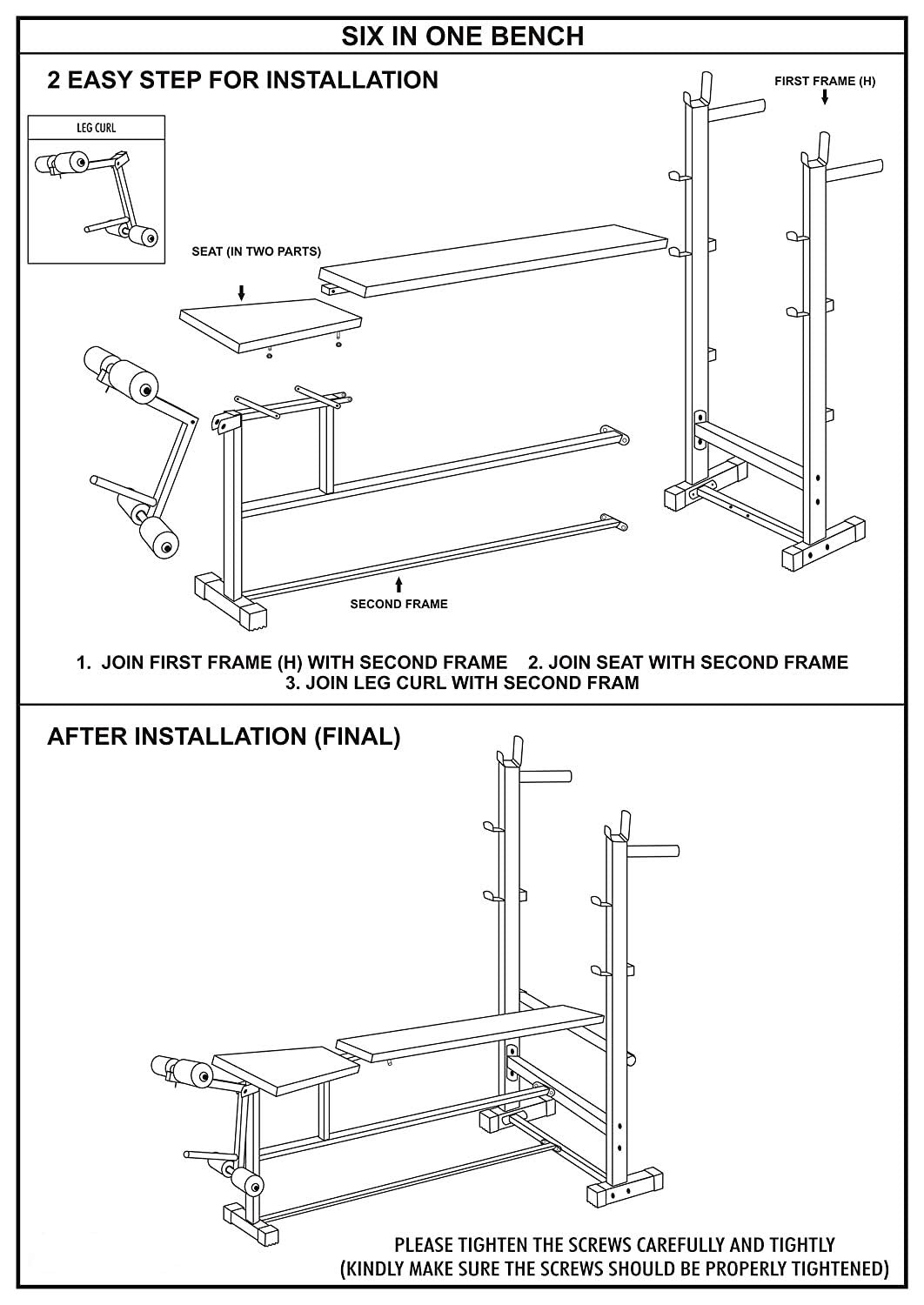 SIX IN ONE BENCH

2 EASY STEP FOR INSTALLATION

FIRST FRAME (H)

LEG CURL

SEAT (IN TWO PARTS)

SECOND FRAME

1. JOIN FIRST FRAME (H) WITH SECOND FRAME 2. JOIN SEAT WITH SECOND FRAME
3. JOIN LEG CURL WITH SECOND FRAM

AFTER INSTALLATION (FINAL)

PLEASE TIGHTEN THE SCREWS CAREFULLY AND TIGHTLY
(KINDLY MAKE SURE THE SCREWS SHOULD BE PROPERLY TIGHTENED)